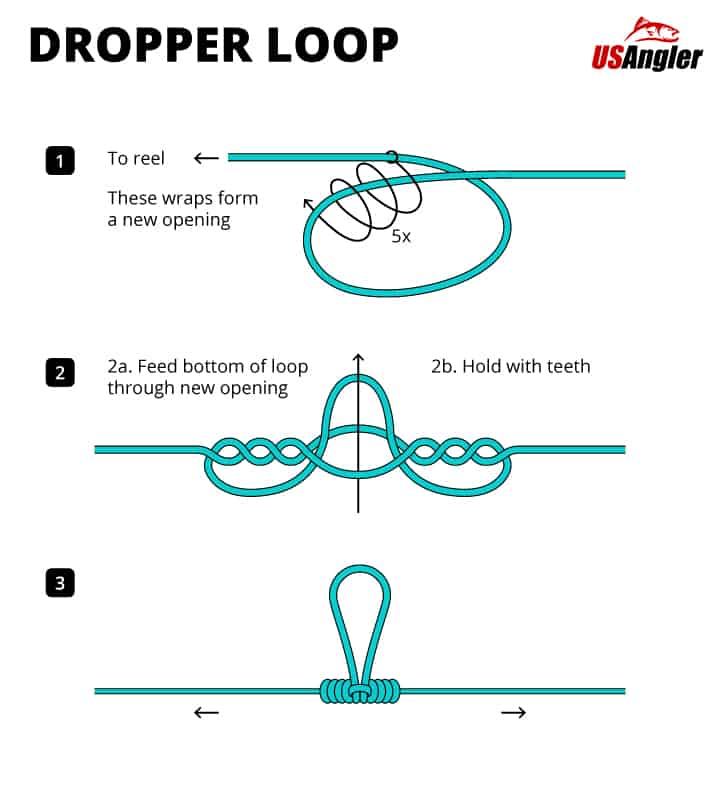 DROPPER LOOP

USAngler

1

To reel ←

These wraps form a new opening

5x

2

2a. Feed bottom of loop through new opening

2b. Hold with teeth

3

←

→